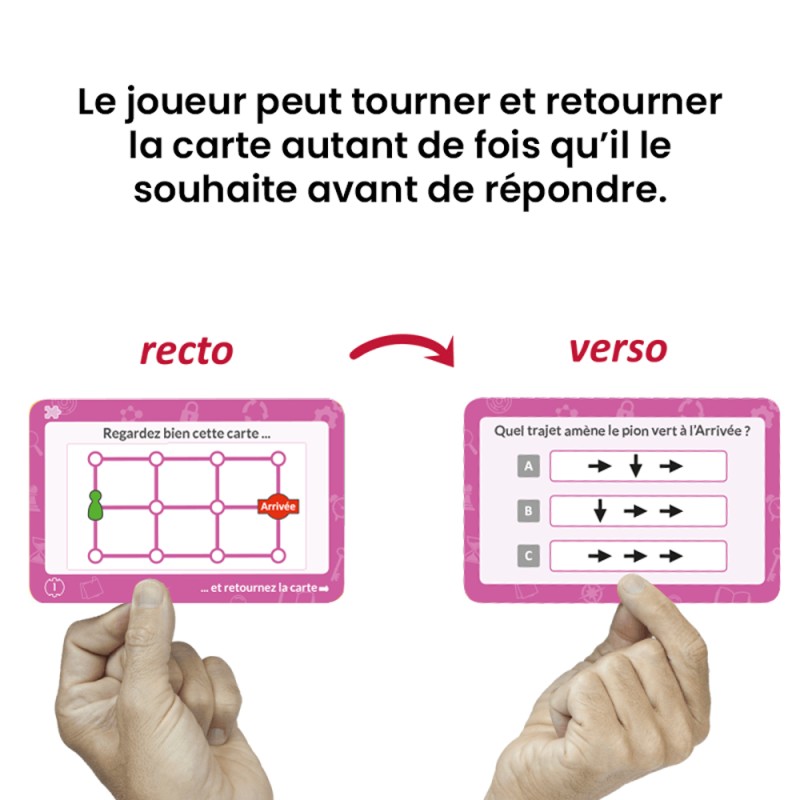 Le joueur peut tourner et retourner la carte autant de fois qu'il le souhaite avant de répondre.

recto

verso

Regardez bien cette carte ...

Arrivée

... et retournez la carte ➡

Quel trajet amène le pion vert à l'Arrivée ?

A → ↓ →

B ↓ → →

C → → →